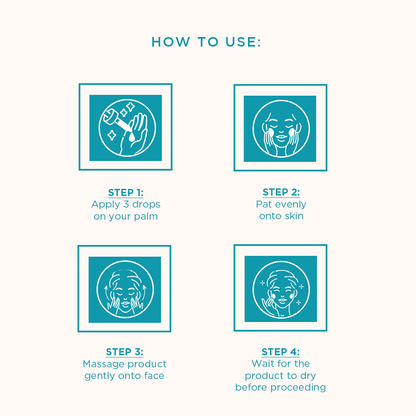 HOW TO USE:

STEP 1:
Apply 3 drops on your palm

STEP 2:
Pat evenly onto skin

STEP 3:
Massage product gently onto face

STEP 4:
Wait for the product to dry before proceeding