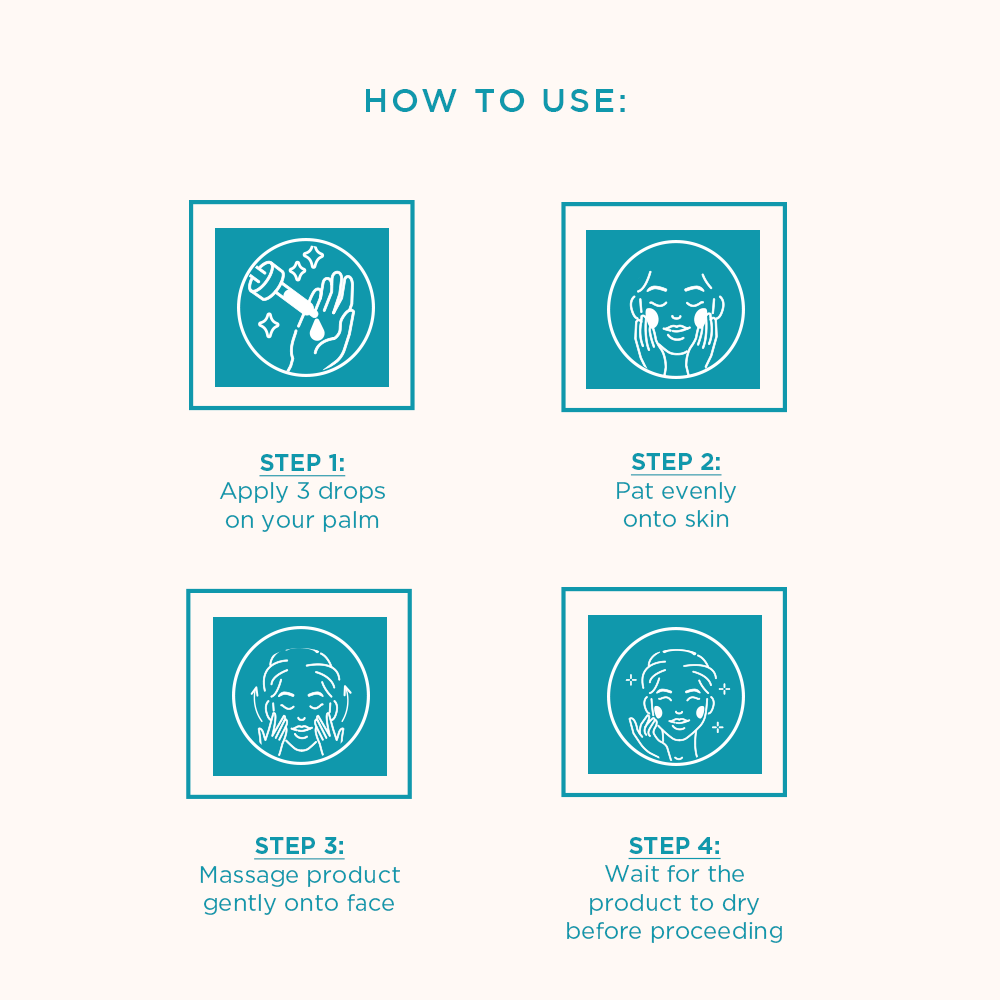 HOW TO USE:

STEP 1:
Apply 3 drops on your palm

STEP 2:
Pat evenly onto skin

STEP 3:
Massage product gently onto face

STEP 4:
Wait for the product to dry before proceeding