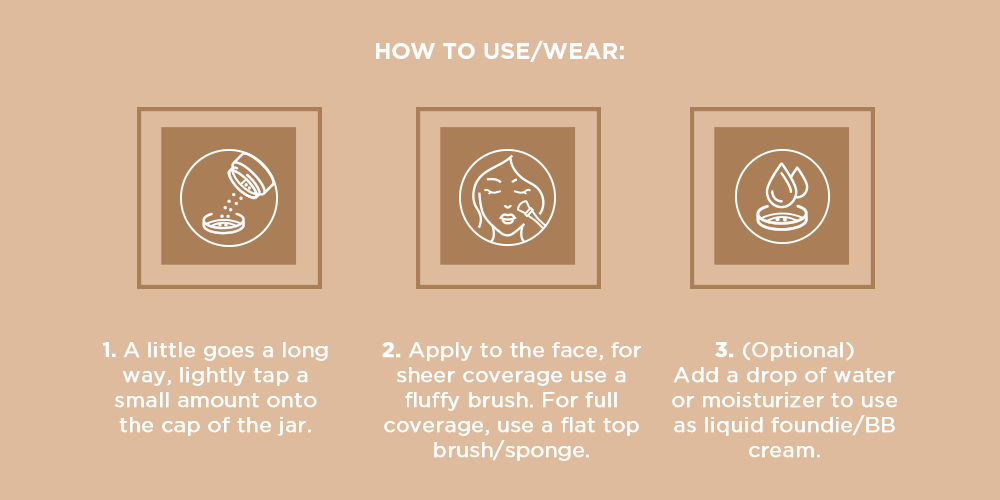 HOW TO USE/WEAR:

1. A little goes a long way, lightly tap a small amount onto the cap of the jar.

2. Apply to the face, for sheer coverage use a fluffy brush. For full coverage, use a flat top brush/sponge.

3. (Optional) Add a drop of water or moisturizer to use as liquid foundie/BB cream.